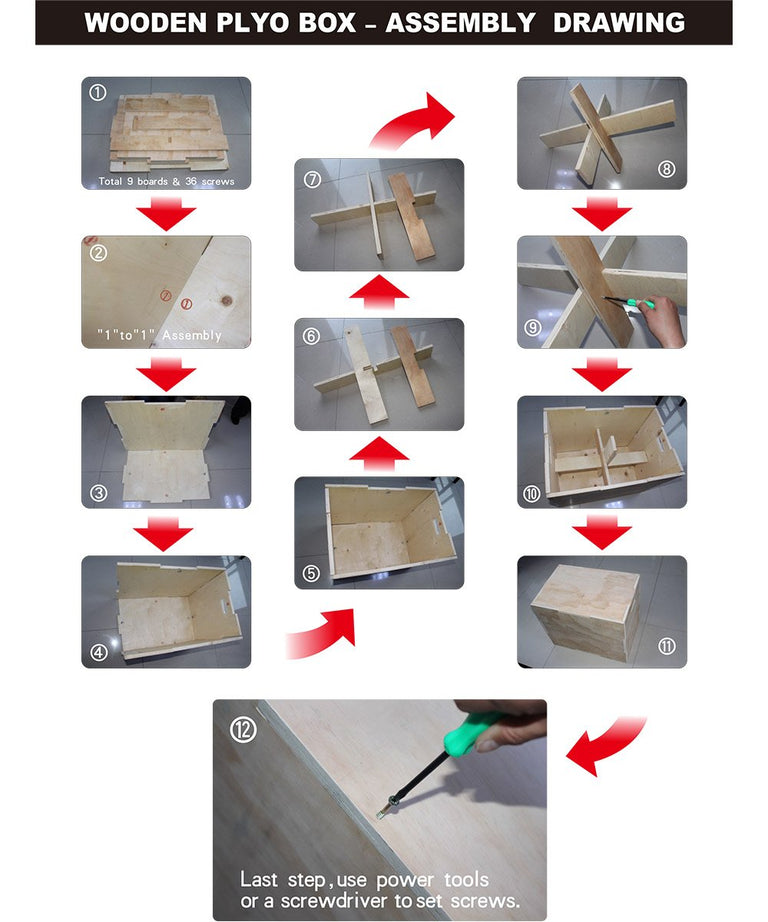 WOODEN PLYO BOX – ASSEMBLY DRAWING

①
Total 9 boards & 36 screws

②
"1"to"1" Assembly

③

④

⑤

⑥

⑦

⑧

⑨

⑩

⑪

⑫
Last step, use power tools or a screwdriver to set screws.